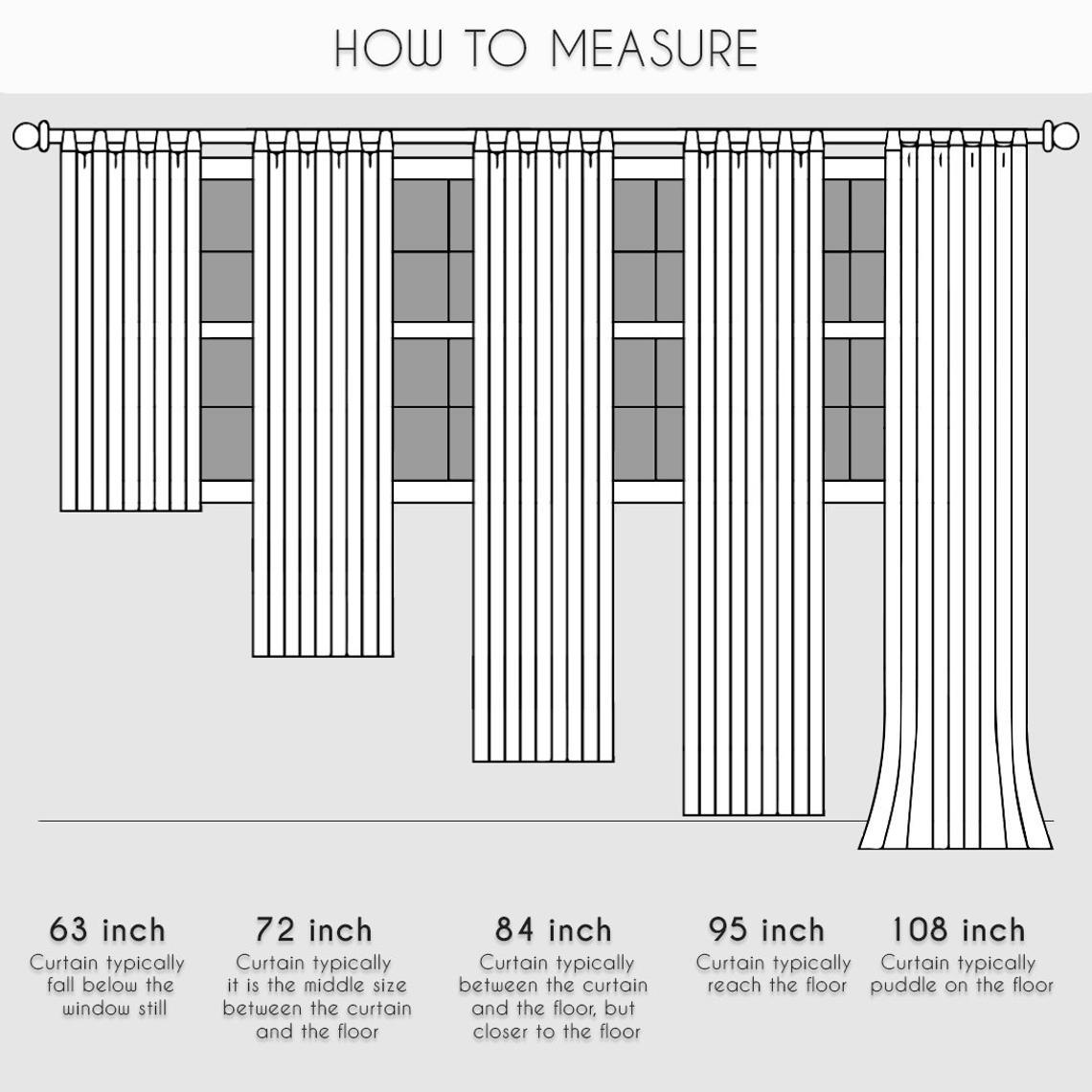 HOW TO MEASURE

63 inch
Curtain typically fall below the window still

72 inch
Curtain typically it is the middle size between the curtain and the floor

84 inch
Curtain typically between the curtain and the floor, but closer to the floor

95 inch
Curtain typically reach the floor

108 inch
Curtain typically puddle on the floor